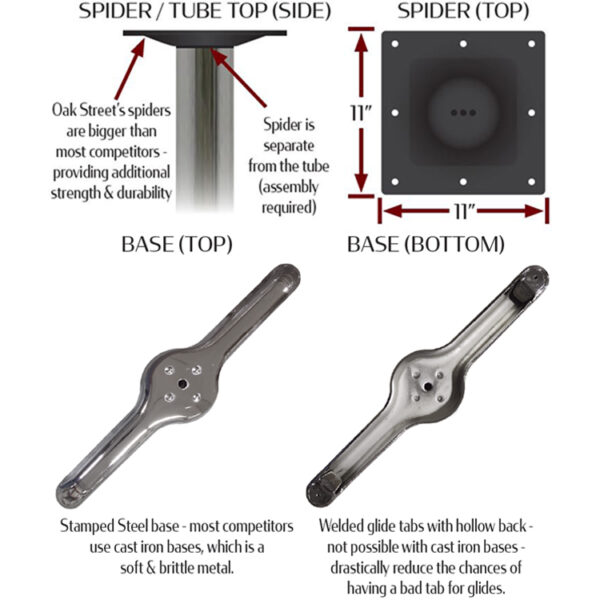 SPIDER / TUBE TOP (SIDE)

Oak Street's spiders are bigger than most competitors - providing additional strength & durability

Spider is separate from the tube (assembly required)

SPIDER (TOP)

11"

11"

BASE (TOP)

Stamped Steel base - most competitors use cast iron bases, which is a soft & brittle metal.

BASE (BOTTOM)

Welded glide tabs with hollow back - not possible with cast iron bases - drastically reduce the chances of having a bad tab for glides.